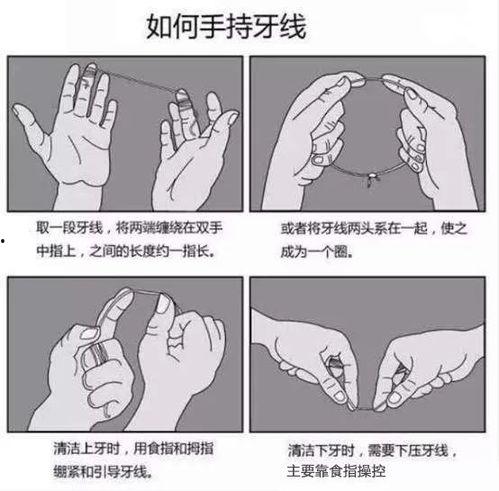 如何手持牙线

取一段牙线，将两端缠绕在双手中指上，之间的长度约一指长。

或者将牙线两头系在一起，使之成为一个圈。

清洁上牙时，用食指和拇指绷紧和引导牙线。

清洁下牙时，需要下压牙线，主要靠食指操控